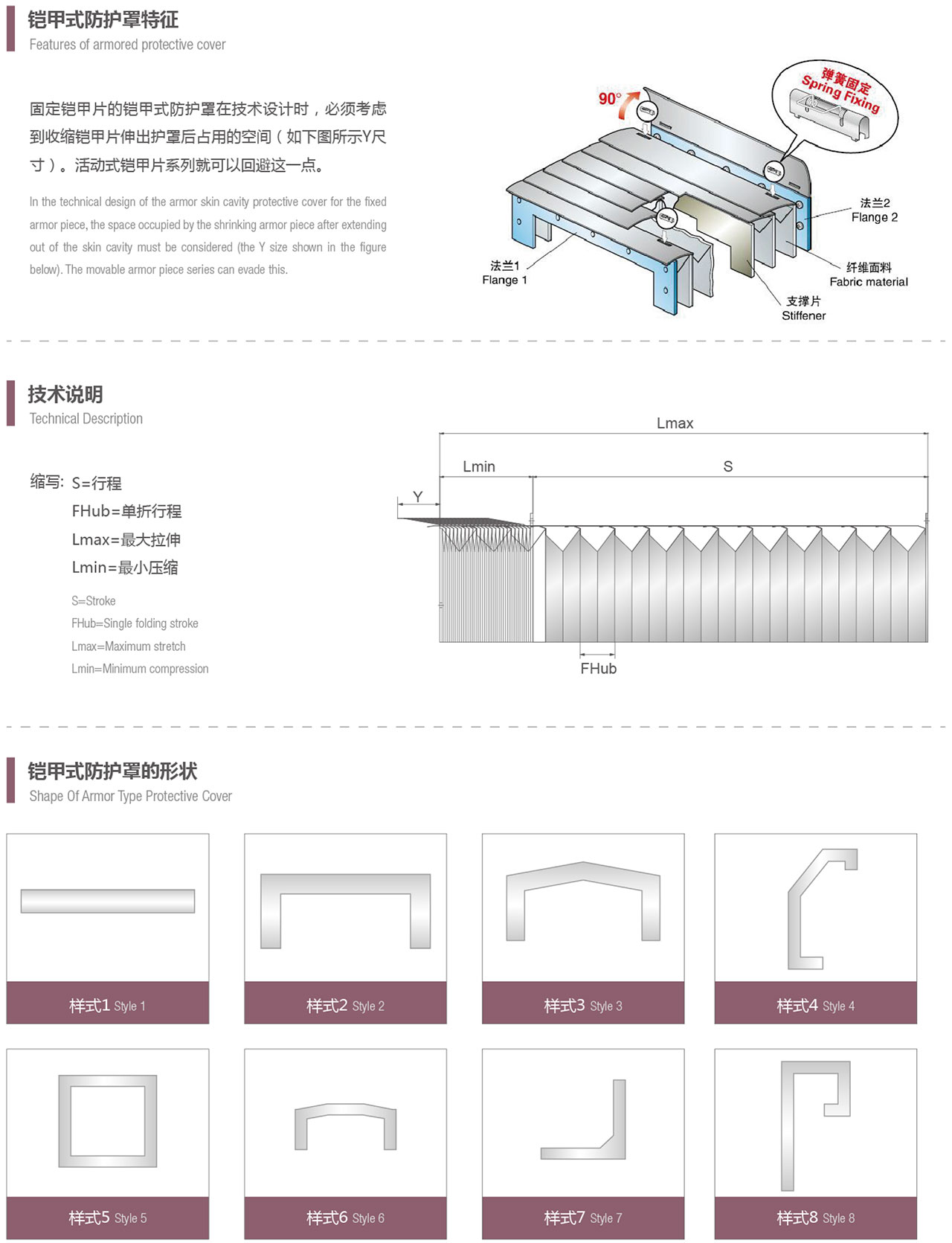 铠甲式防护罩特征
Features of armored protective cover

固定铠甲片的铠甲式防护罩在技术设计时，必须考虑到收缩铠甲片伸出护罩后占用的空间（如下图所示Y尺寸）。活动式铠甲片系列就可以回避这一点。

In the technical design of the armor skin cavity protective cover for the fixed armor piece, the space occupied by the shrinking armor piece after extending out of the skin cavity must be considered (the Y size shown in the figure below). The movable armor piece series can evade this.

90°
弹簧固定
Spring Fixing
法兰2
Flange 2
法兰1
Flange 1
纤维面料
Fabric material
支撑片
Stiffener

技术说明
Technical Description

缩写: S=行程
FHub=单折行程
Lmax=最大拉伸
Lmin=最小压缩

S=Stroke
FHub=Single folding stroke
Lmax=Maximum stretch
Lmin=Minimum compression

Lmax
Lmin
S
Y
FHub

铠甲式防护罩的形状
Shape Of Armor Type Protective Cover

样式1 Style 1
样式2 Style 2
样式3 Style 3
样式4 Style 4
样式5 Style 5
样式6 Style 6
样式7 Style 7
样式8 Style 8