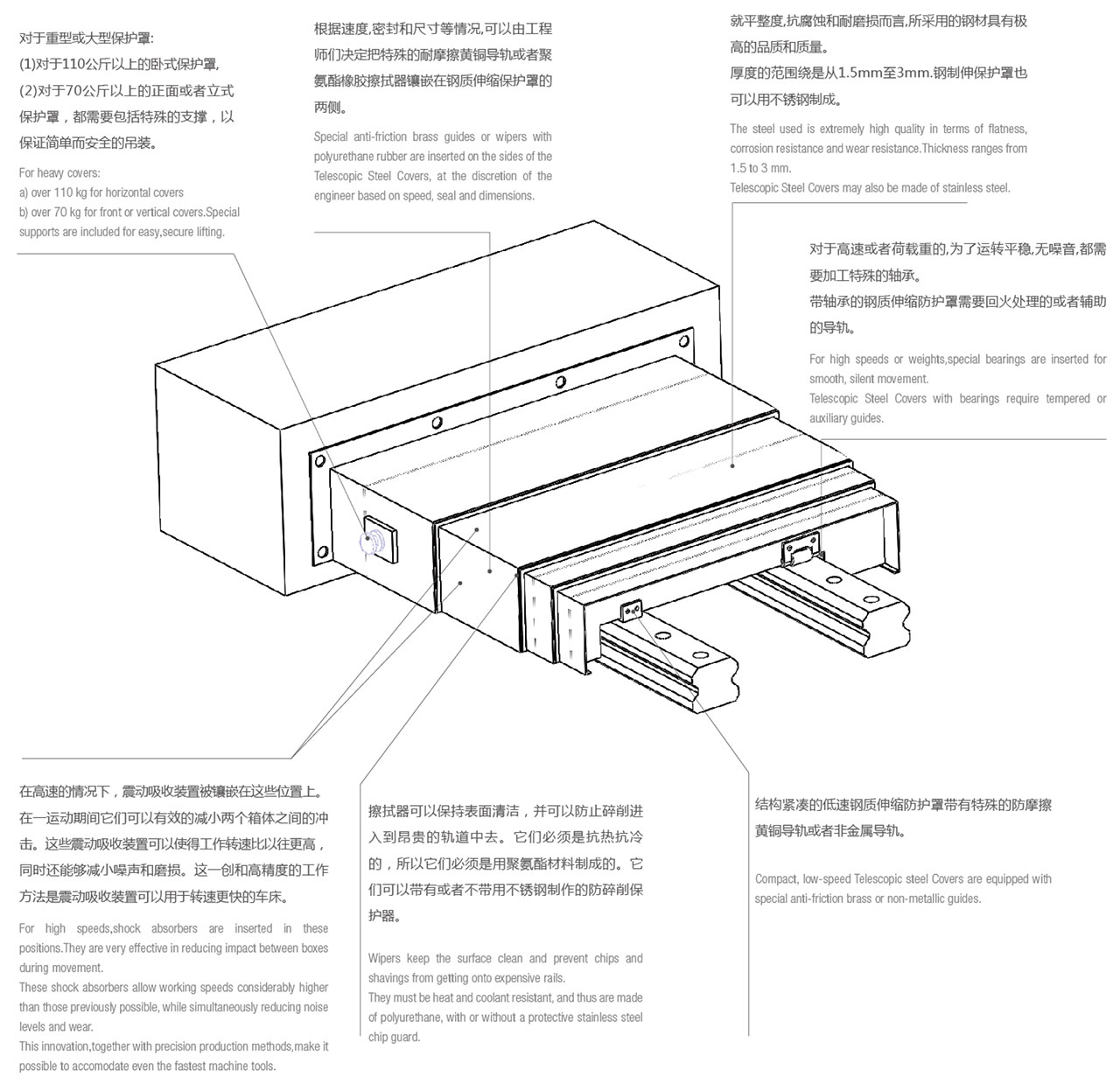 对于重型或大型保护罩:
(1)对于110公斤以上的卧式保护罩,
(2)对于70公斤以上的正面或者立式保护罩，都需要包括特殊的支撑，以保证简单而安全的吊装。

For heavy covers:
a) over 110 kg for horizontal covers
b) over 70 kg for front or vertical covers.Special supports are included for easy,secure lifting.

根据速度,密封和尺寸等情况,可以由工程师们决定把特殊的耐摩擦黄铜导轨或者聚氨酯橡胶擦拭器镶嵌在钢质伸缩保护罩的两侧。

Special anti-friction brass guides or wipers with polyurethane rubber are inserted on the sides of the Telescopic Steel Covers, at the discretion of the engineer based on speed, seal and dimensions.

就平整度,抗腐蚀和耐磨损而言,所采用的钢材具有极高的品质和质量。
厚度的范围绕是从1.5mm至3mm.钢制伸保护罩也可以用不锈钢制成。

The steel used is extremely high quality in terms of flatness, corrosion resistance and wear resistance.Thickness ranges from 1.5 to 3 mm.
Telescopic Steel Covers may also be made of stainless steel.

对于高速或者荷载重的,为了运转平稳,无噪音,都需要加工特殊的轴承。
带轴承的钢质伸缩防护罩需要回火处理的或者辅助的导轨。

For high speeds or weights,special bearings are inserted for smooth, silent movement.
Telescopic Steel Covers with bearings require tempered or auxiliary guides.

在高速的情况下，震动吸收装置被镶嵌在这些位置上。在一运动期间它们可以有效的减小两个箱体之间的冲击。这些震动吸收装置可以使得工作转速比以往更高，同时还能够减小噪声和磨损。这一创和高精度的工作方法是震动吸收装置可以用于转速更快的车床。

For high speeds,shock absorbers are inserted in these positions.They are very effective in reducing impact between boxes during movement.
These shock absorbers allow working speeds considerably higher than those previously possible, while simultaneously reducing noise levels and wear.
This innovation,together with precision production methods,make it possible to accomodate even the fastest machine tools.

擦拭器可以保持表面清洁，并可以防止碎削进入到昂贵的轨道中去。它们必须是抗热抗冷的，所以它们必须是用聚氨酯材料制成的。它们可以带有或者不带用不锈钢制作的防碎削保护器。

Wipers keep the surface clean and prevent chips and shavings from getting onto expensive rails.
They must be heat and coolant resistant, and thus are made of polyurethane, with or without a protective stainless steel chip guard.

结构紧凑的低速钢质伸缩防护罩带有特殊的防摩擦黄铜导轨或者非金属导轨。

Compact, low-speed Telescopic steel Covers are equipped with special anti-friction brass or non-metallic guides.