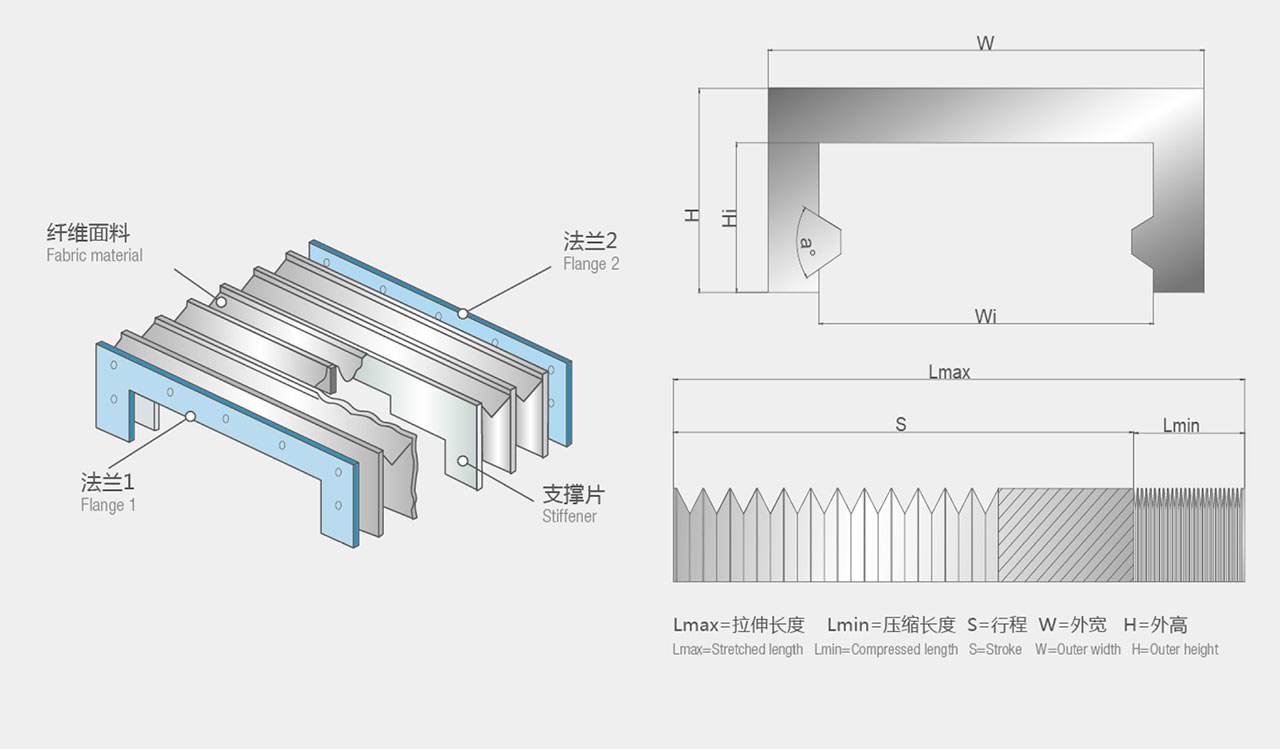 纤维面料
Fabric material

法兰2
Flange 2

法兰1
Flange 1

支撑片
Stiffener

W

H

Hi

a°

Wi

Lmax

S

Lmin

Lmax=拉伸长度　Lmin=压缩长度　S=行程　W=外宽　H=外高
Lmax=Stretched length　Lmin=Compressed length　S=Stroke　W=Outer width　H=Outer height